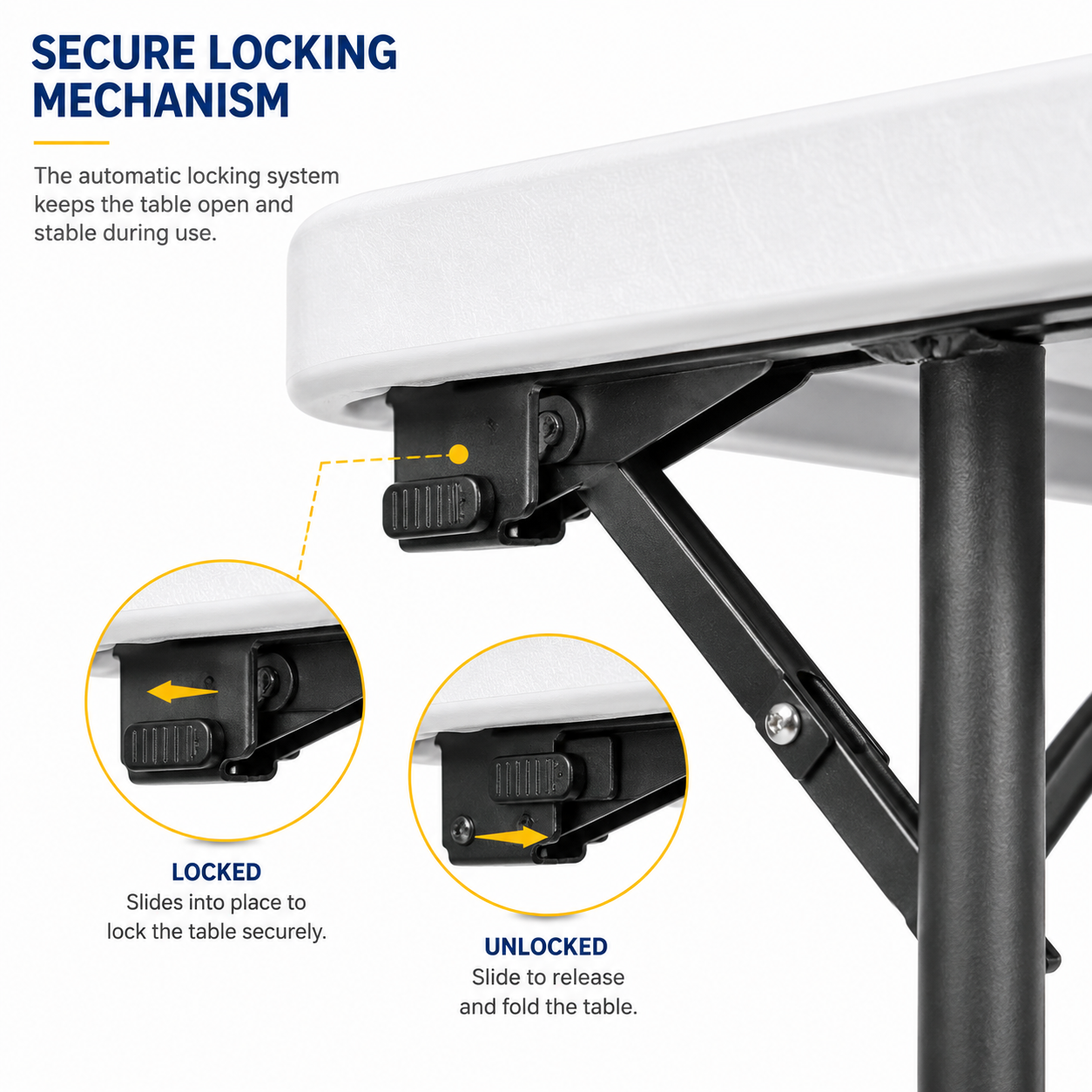 SECURE LOCKING MECHANISM

The automatic locking system keeps the table open and stable during use.

LOCKED
Slides into place to lock the table securely.

UNLOCKED
Slide to release and fold the table.